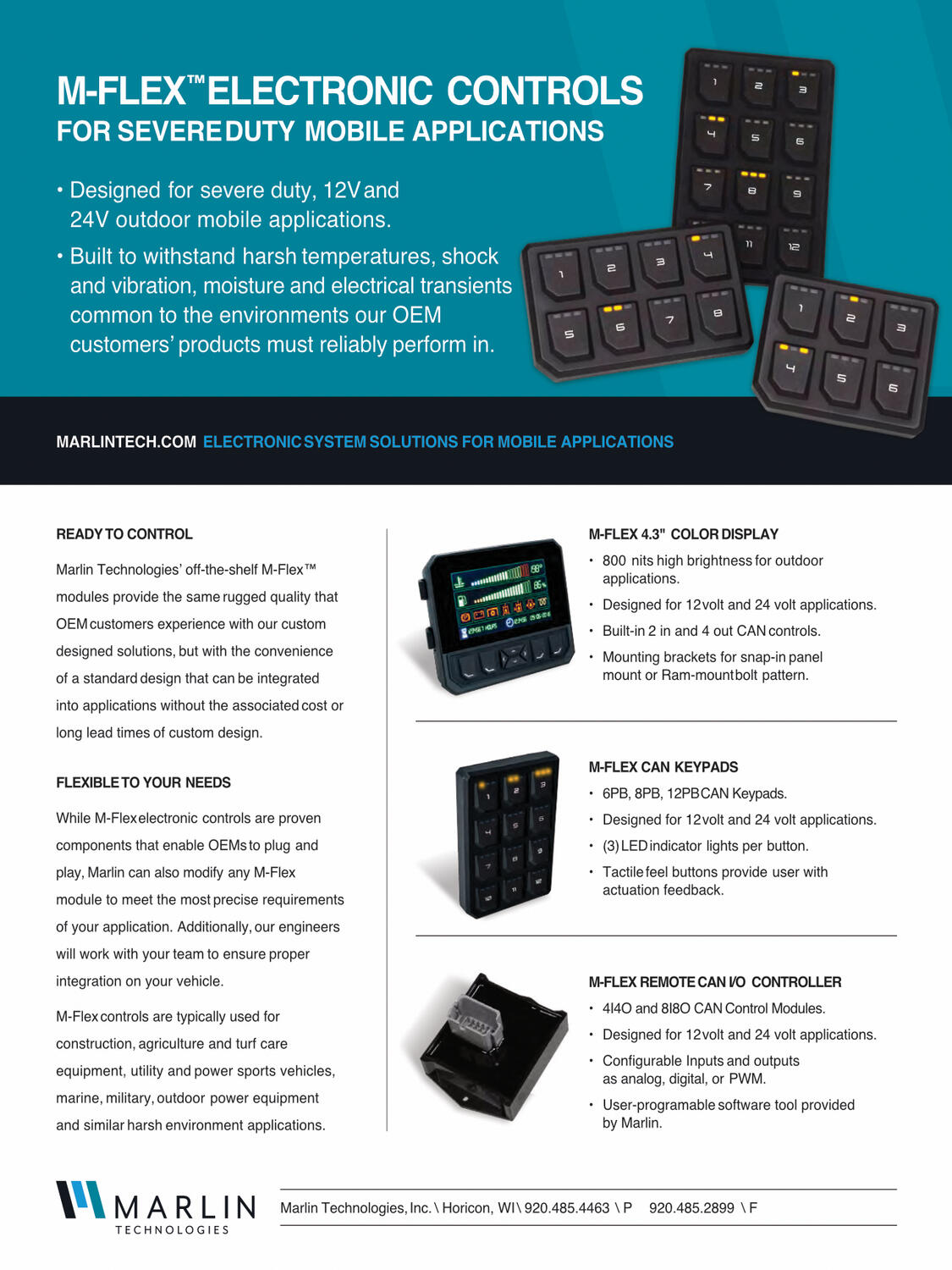 M-FLEX™ ELECTRONIC CONTROLS
FOR SEVERE DUTY MOBILE APPLICATIONS

• Designed for severe duty, 12V and 24V outdoor mobile applications.

• Built to withstand harsh temperatures, shock and vibration, moisture and electrical transients common to the environments our OEM customers' products must reliably perform in.

1 2 3 4 5 6 7 8 9 11 12

1 2 3 4 5 6 7 8

1 2 3 4 5 6

MARLINTECH.COM ELECTRONIC SYSTEM SOLUTIONS FOR MOBILE APPLICATIONS

READY TO CONTROL

Marlin Technologies' off-the-shelf M-Flex™ modules provide the same rugged quality that OEM customers experience with our custom designed solutions, but with the convenience of a standard design that can be integrated into applications without the associated cost or long lead times of custom design.

FLEXIBLE TO YOUR NEEDS

While M-Flex electronic controls are proven components that enable OEMs to plug and play, Marlin can also modify any M-Flex module to meet the most precise requirements of your application. Additionally, our engineers will work with your team to ensure proper integration on your vehicle.

M-Flex controls are typically used for construction, agriculture and turf care equipment, utility and power sports vehicles, marine, military, outdoor power equipment and similar harsh environment applications.

M-FLEX 4.3" COLOR DISPLAY

• 800 nits high brightness for outdoor applications.

• Designed for 12 volt and 24 volt applications.

• Built-in 2 in and 4 out CAN controls.

• Mounting brackets for snap-in panel mount or Ram-mount bolt pattern.

M-FLEX CAN KEYPADS

• 6PB, 8PB, 12PB CAN Keypads.

• Designed for 12 volt and 24 volt applications.

• (3) LED indicator lights per button.

• Tactile feel buttons provide user with actuation feedback.

M-FLEX REMOTE CAN I/O CONTROLLER

• 4I4O and 8I8O CAN Control Modules.

• Designed for 12 volt and 24 volt applications.

• Configurable Inputs and outputs as analog, digital, or PWM.

• User-programable software tool provided by Marlin.

MARLIN TECHNOLOGIES

Marlin Technologies, Inc. \ Horicon, WI \ 920.485.4463 \ P 920.485.2899 \ F